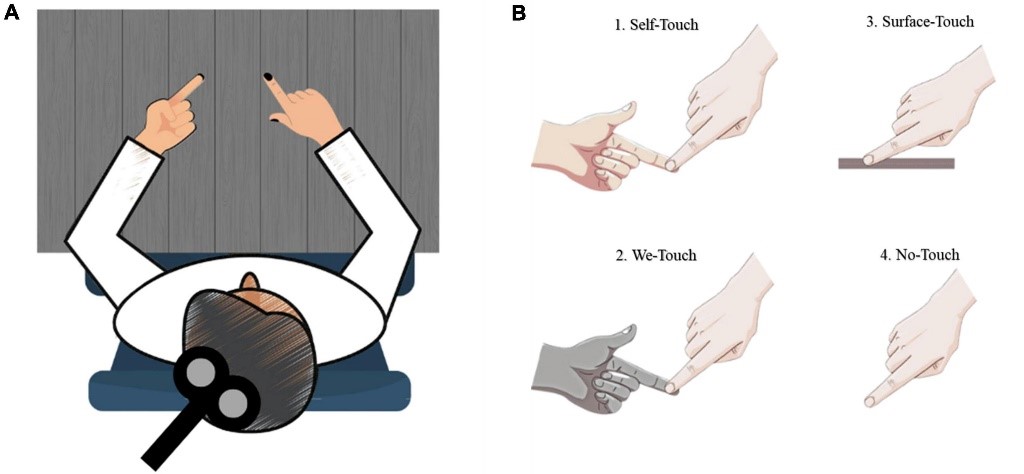 A

B

1. Self-Touch

3. Surface-Touch

2. We-Touch

4. No-Touch